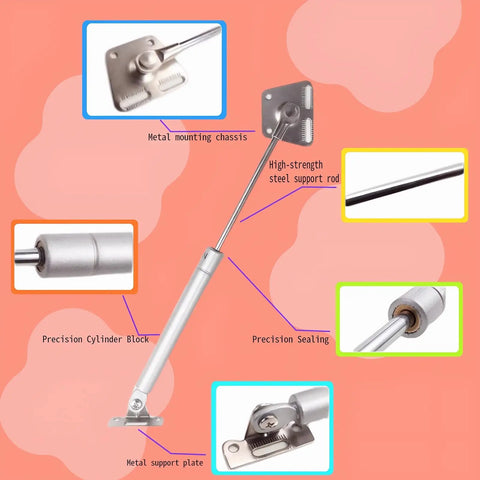 Metal mounting chassis

High-strength steel support rod

Precision Cylinder Block

Precision Sealing

Metal support plate