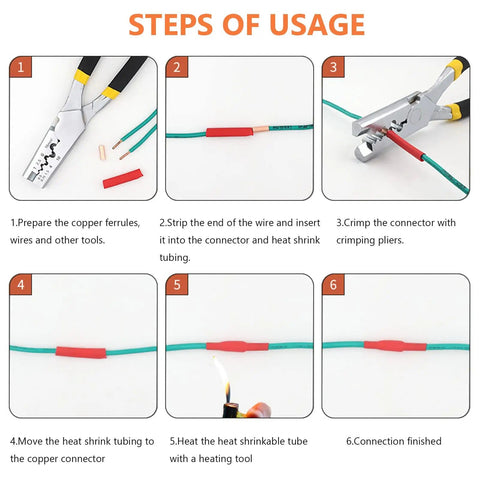 STEPS OF USAGE

1

2

3

1.Prepare the copper ferrules, wires and other tools.

2.Strip the end of the wire and insert it into the connector and heat shrink tubing.

3.Crimp the connector with crimping pliers.

4

5

6

4.Move the heat shrink tubing to the copper connector

5.Heat the heat shrinkable tube with a heating tool

6.Connection finished