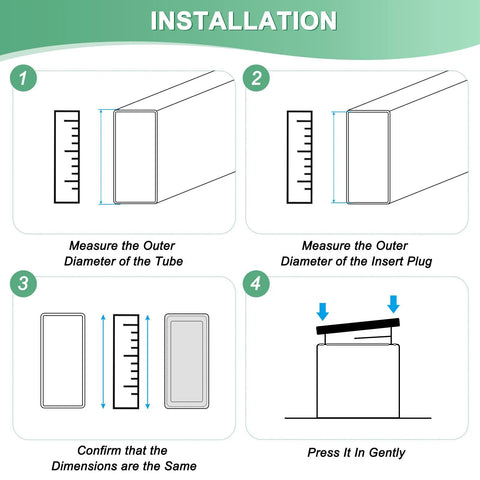 INSTALLATION

1

Measure the Outer Diameter of the Tube

2

Measure the Outer Diameter of the Insert Plug

3

Confirm that the Dimensions are the Same

4

Press It In Gently