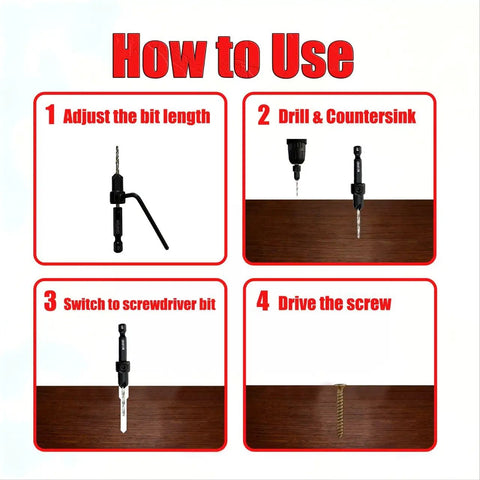 How to Use

1 Adjust the bit length

2 Drill & Countersink

3 Switch to screwdriver bit

4 Drive the screw