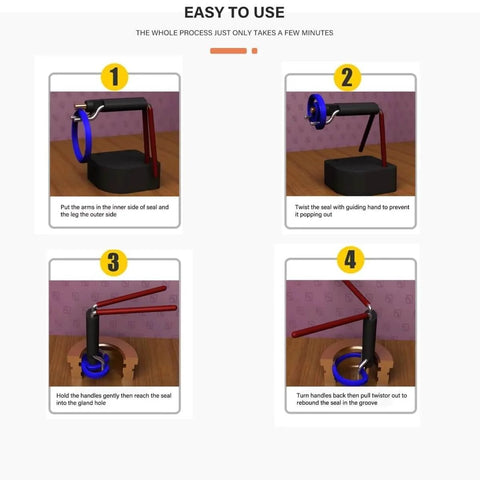 EASY TO USE

THE WHOLE PROCESS JUST ONLY TAKES A FEW MINUTES

1

Put the arms in the inner side of seal and the leg the outer side

2

Twist the seal with guiding hand to prevent it popping out

3

Hold the handles gently then reach the seal into the gland hole

4

Turn handles back then pull twistor out to rebound the seal in the groove