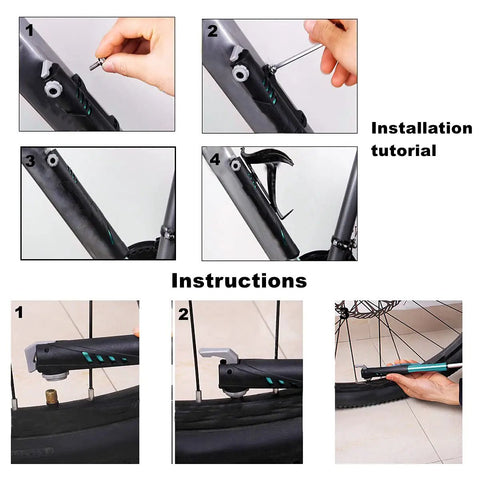 1

2

Installation tutorial

3

4

Instructions

1

2