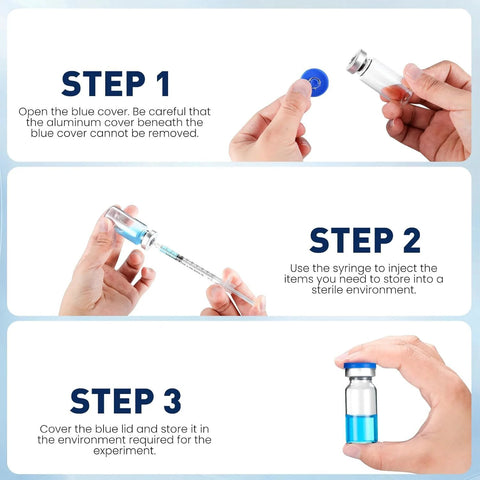 STEP 1

Open the blue cover. Be careful that the aluminum cover beneath the blue cover cannot be removed.

STEP 2

Use the syringe to inject the items you need to store into a sterile environment.

STEP 3

Cover the blue lid and store it in the environment required for the experiment.