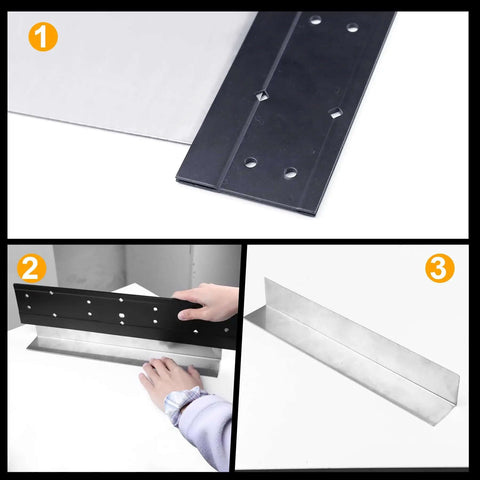 1

2

3