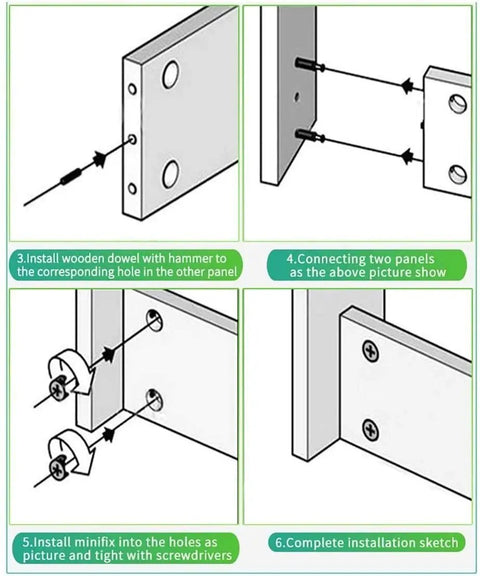 3.Install wooden dowel with hammer to the corresponding hole in the other panel

4.Connecting two panels as the above picture show

5.Install minifix into the holes as picture and tight with screwdrivers

6.Complete installation sketch