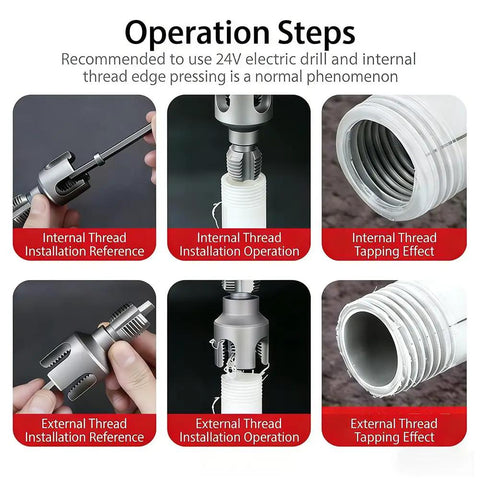 Operation Steps

Recommended to use 24V electric drill and internal thread edge pressing is a normal phenomenon

Internal Thread Installation Reference

Internal Thread Installation Operation

Internal Thread Tapping Effect

External Thread Installation Reference

External Thread Installation Operation

External Thread Tapping Effect