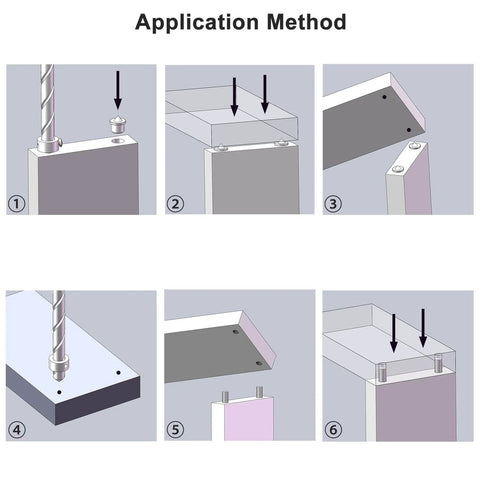 Application Method

①

②

③

④

⑤

⑥