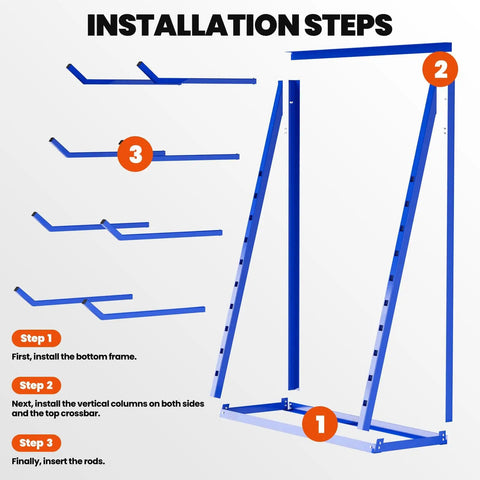 INSTALLATION STEPS

2

3

1

Step 1

First, install the bottom frame.

Step 2

Next, install the vertical columns on both sides and the top crossbar.

Step 3

Finally, insert the rods.