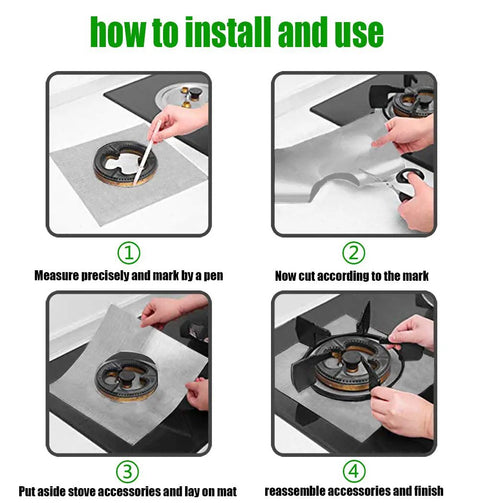 how to install and use

①

Measure precisely and mark by a pen

②

Now cut according to the mark

③

Put aside stove accessories and lay on mat

④

reassemble accessories and finish