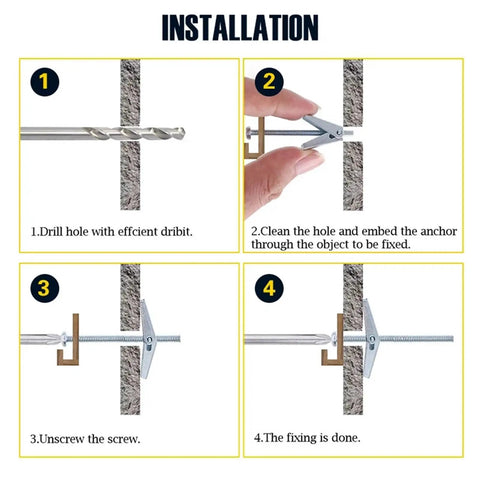 INSTALLATION

1

1.Drill hole with effcient dribit.

2

2.Clean the hole and embed the anchor through the object to be fixed.

3

3.Unscrew the screw.

4

4.The fixing is done.