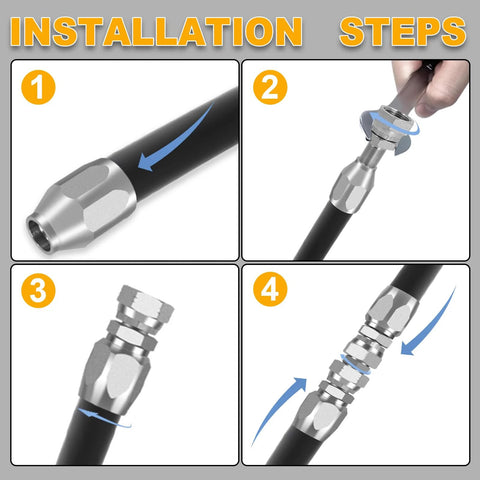 INSTALLATION STEPS

1

2

3

4