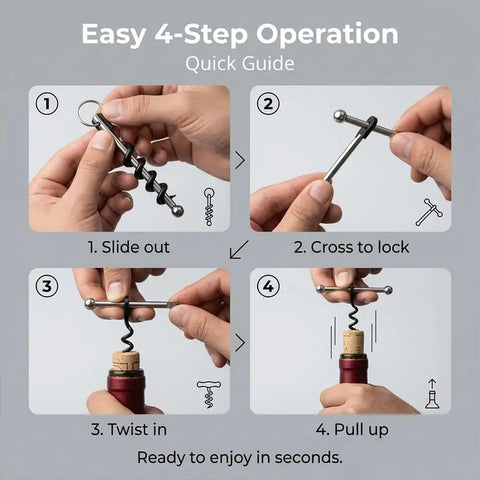 Easy 4-Step Operation
Quick Guide

1

1. Slide out

2

2. Cross to lock

3

3. Twist in

4

4. Pull up

Ready to enjoy in seconds.