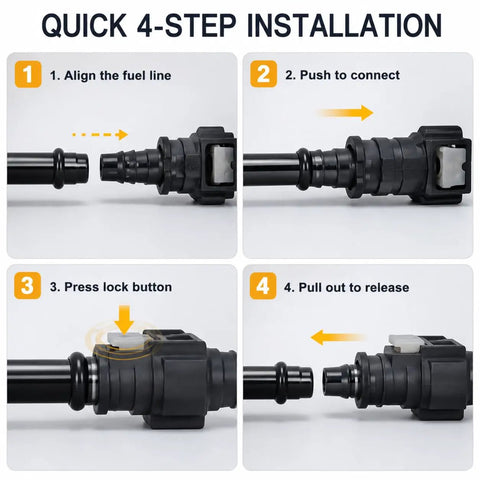 QUICK 4-STEP INSTALLATION

1

1. Align the fuel line

2

2. Push to connect

3

3. Press lock button

4

4. Pull out to release