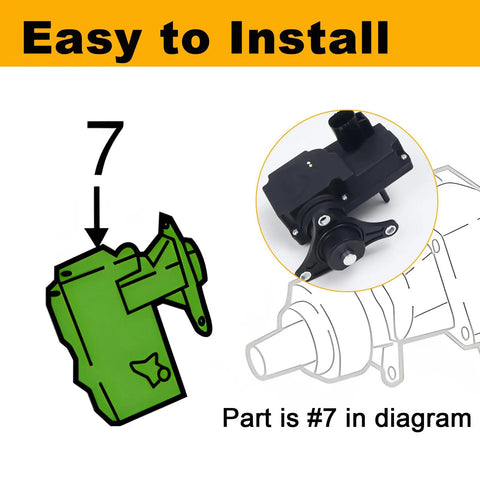 Easy to Install

7

Part is #7 in diagram