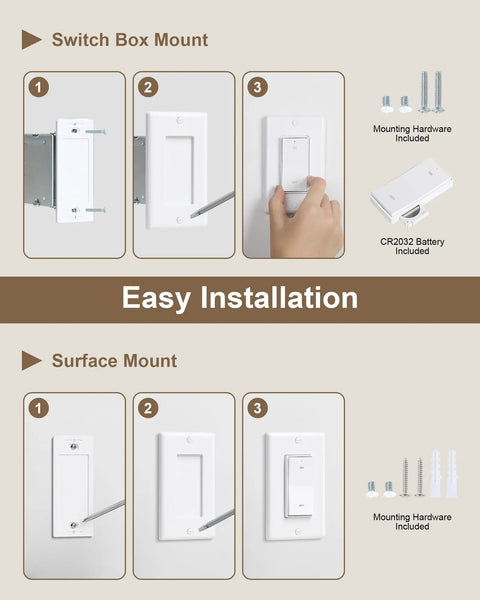 Switch Box Mount

1

2

3

Mounting Hardware Included

CR2032 Battery Included

Easy Installation

Surface Mount

1

2

3

Mounting Hardware Included