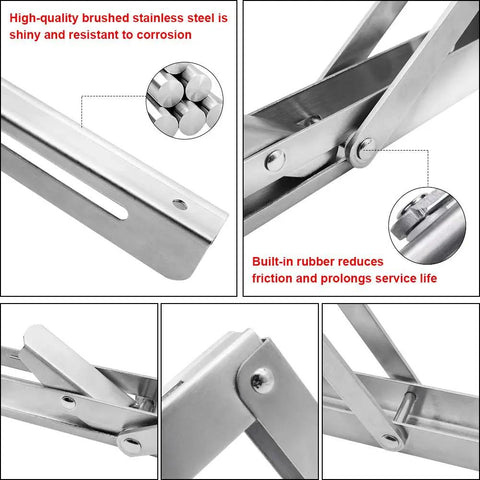 High-quality brushed stainless steel is shiny and resistant to corrosion

Built-in rubber reduces friction and prolongs service life