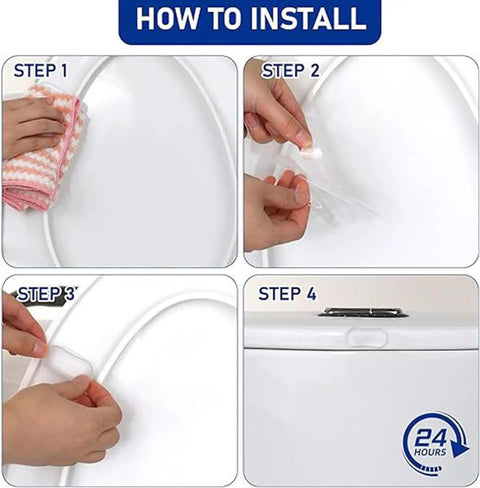 HOW TO INSTALL

STEP 1

STEP 2

STEP 3

STEP 4

24 HOURS