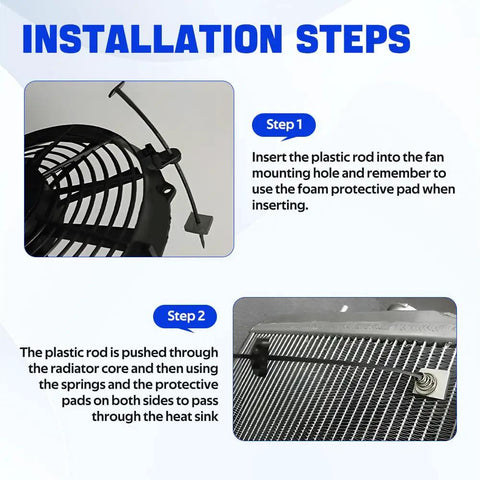 INSTALLATION STEPS

Step 1

Insert the plastic rod into the fan mounting hole and remember to use the foam protective pad when inserting.

Step 2

The plastic rod is pushed through the radiator core and then using the springs and the protective pads on both sides to pass through the heat sink