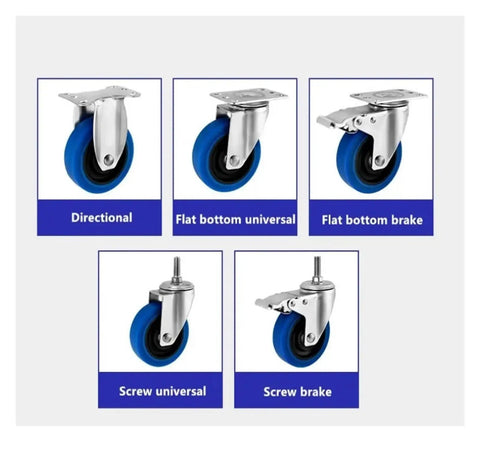 Directional

Flat bottom universal

Flat bottom brake

Screw universal

Screw brake