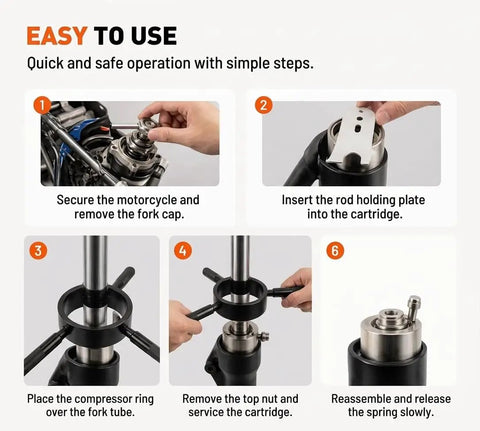 EASY TO USE

Quick and safe operation with simple steps.

1

Secure the motorcycle and remove the fork cap.

2

Insert the rod holding plate into the cartridge.

3

Place the compressor ring over the fork tube.

4

Remove the top nut and service the cartridge.

6

Reassemble and release the spring slowly.