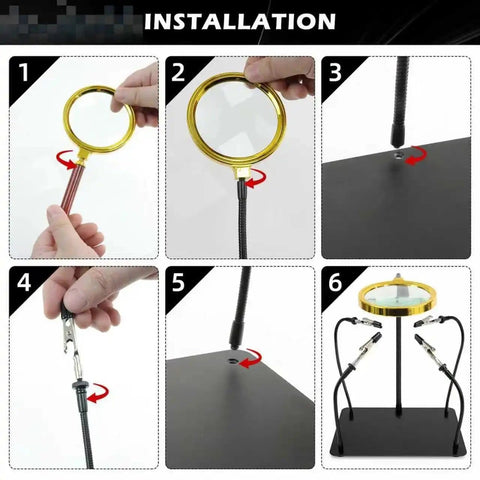 INSTALLATION

1

2

3

4

5

6