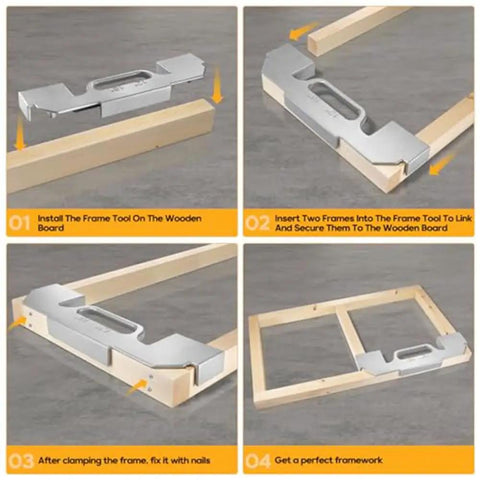 01 Install The Frame Tool On The Wooden Board

02 Insert Two Frames Into The Frame Tool To Link And Secure Them To The Wooden Board

03 After clamping the frame. fix it with nails

04 Get a perfect framework