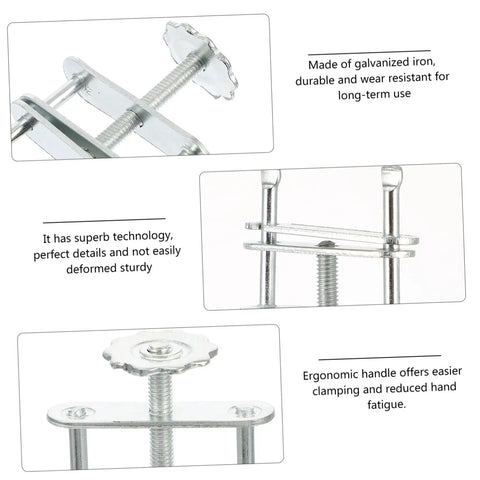 Made of galvanized iron, durable and wear resistant for long-term use

It has superb technology, perfect details and not easily deformed sturdy

Ergonomic handle offers easier clamping and reduced hand fatigue.