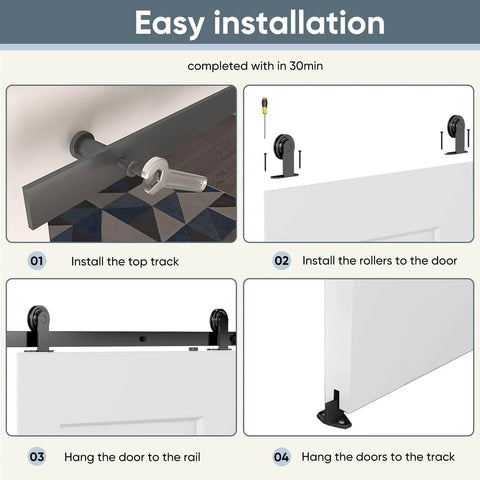 Easy installation

completed with in 30min

01 Install the top track

02 Install the rollers to the door

03 Hang the door to the rail

04 Hang the doors to the track