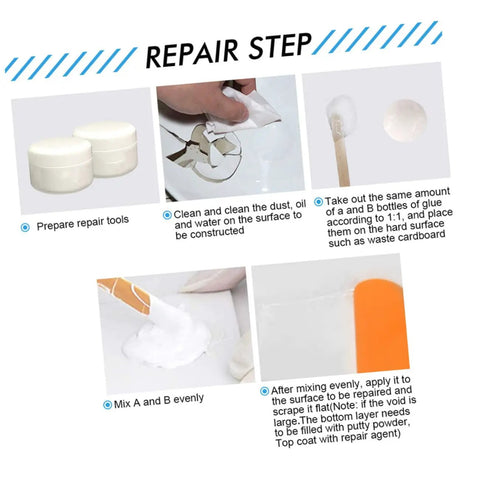 REPAIR STEP

Prepare repair tools

Clean and clean the dust, oil and water on the surface to be constructed

Take out the same amount of a and B bottles of glue according to 1:1, and place them on the hard surface such as waste cardboard

Mix A and B evenly

After mixing evenly, apply it to the surface to be repaired and scrape it flat(Note: if the void is large.The bottom layer needs to be filled with putty powder, Top coat with repair agent)