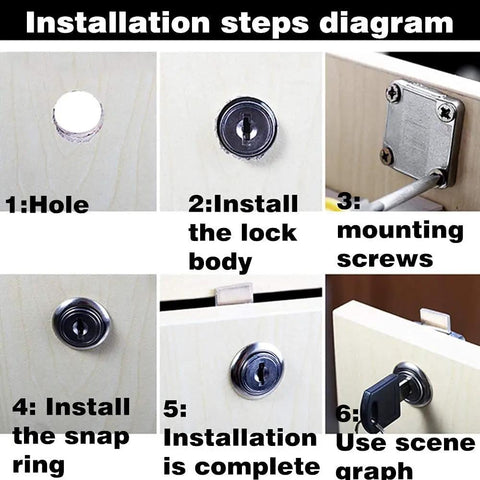 Installation steps diagram

1:Hole

2:Install the lock body

3: mounting screws

4: Install the snap ring

5: Installation is complete

6: Use scene graph