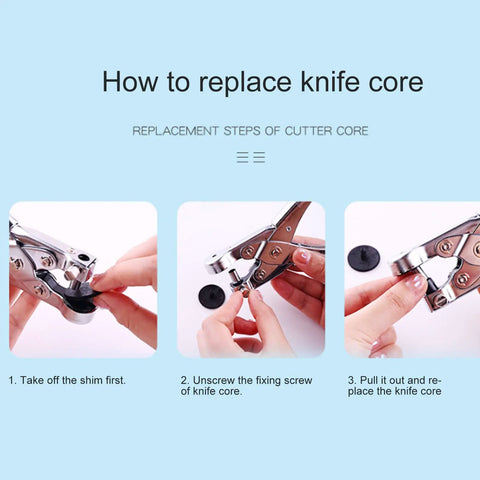 How to replace knife core

REPLACEMENT STEPS OF CUTTER CORE

1. Take off the shim first.

2. Unscrew the fixing screw of knife core.

3. Pull it out and replace the knife core