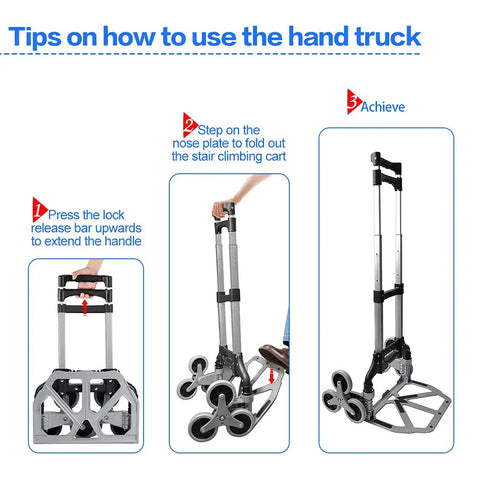 Tips on how to use the hand truck

1 Press the lock release bar upwards to extend the handle

2 Step on the nose plate to fold out the stair climbing cart

3 Achieve