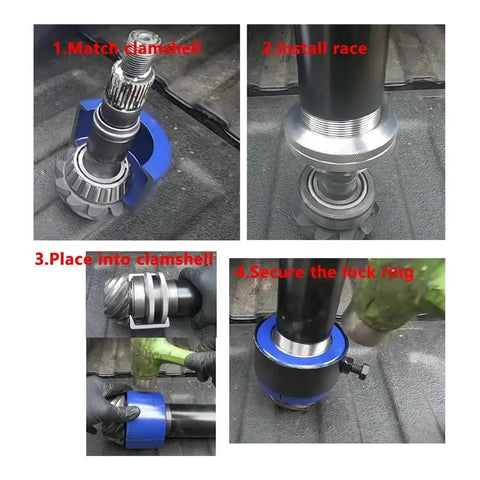 1.Match clamshell

2.Install race

3.Place into clamshell

4.Secure the lock ring