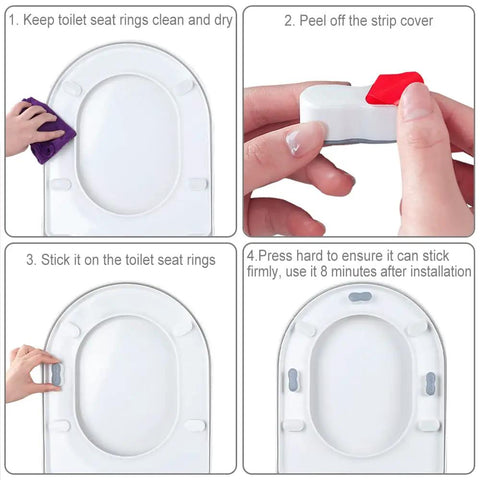 1. Keep toilet seat rings clean and dry

2. Peel off the strip cover

3. Stick it on the toilet seat rings

4.Press hard to ensure it can stick firmly, use it 8 minutes after installation