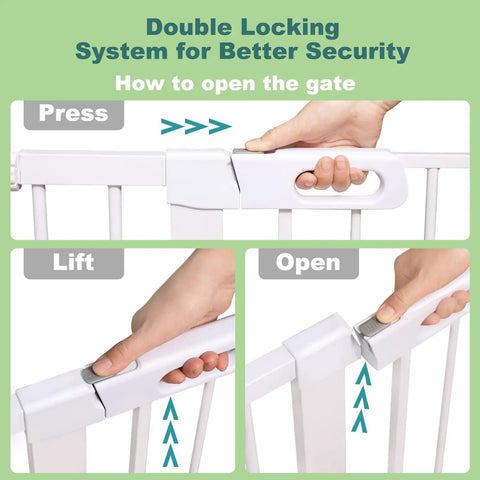 Double Locking System for Better Security

How to open the gate

Press

Lift

Open