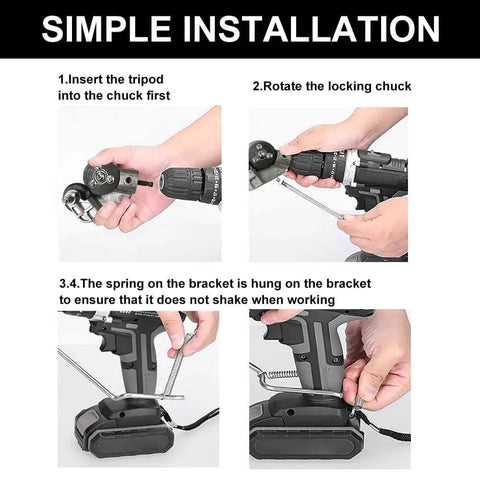 SIMPLE INSTALLATION

1.Insert the tripod into the chuck first

2.Rotate the locking chuck

3.4.The spring on the bracket is hung on the bracket to ensure that it does not shake when working