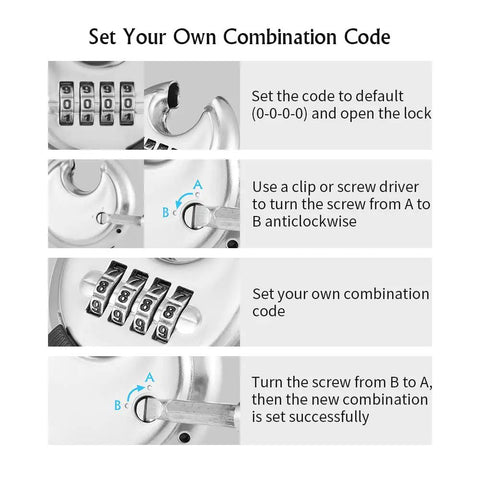 Set Your Own Combination Code

9 9 9 9
0 0 0 0
1 1 1 1

Set the code to default (0-0-0-0) and open the lock

A
B

Use a clip or screw driver to turn the screw from A to B anticlockwise

7 7 7 7
8 8 8 8
9 9 9 9

Set your own combination code

A
B

Turn the screw from B to A, then the new combination is set successfully