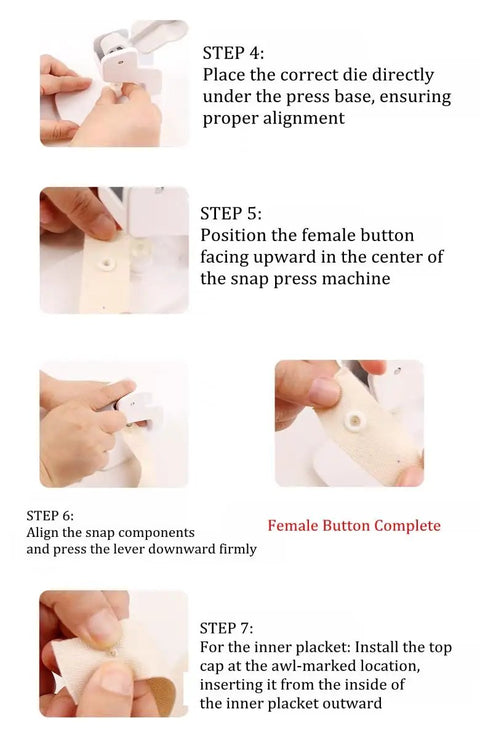 STEP 4:
Place the correct die directly under the press base, ensuring proper alignment

STEP 5:
Position the female button facing upward in the center of the snap press machine

STEP 6:
Align the snap components and press the lever downward firmly

Female Button Complete

STEP 7:
For the inner placket: Install the top cap at the awl-marked location, inserting it from the inside of the inner placket outward