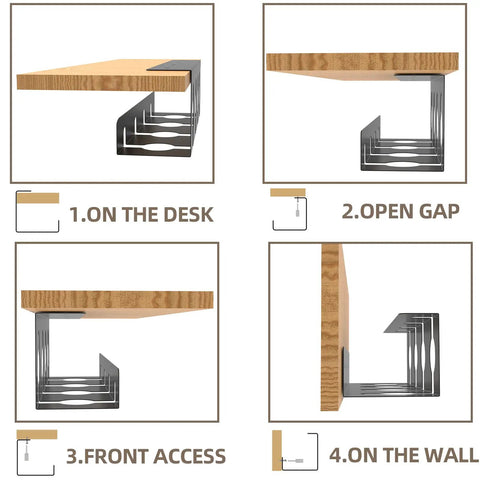 1.ON THE DESK

2.OPEN GAP

3.FRONT ACCESS

4.ON THE WALL