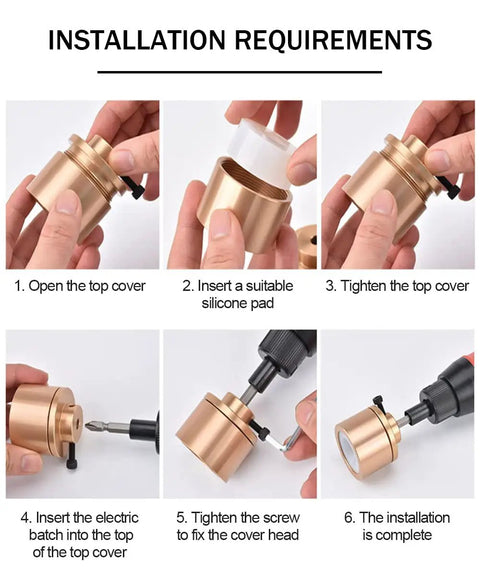 INSTALLATION REQUIREMENTS

1. Open the top cover

2. Insert a suitable silicone pad

3. Tighten the top cover

4. Insert the electric batch into the top of the top cover

5. Tighten the screw to fix the cover head

6. The installation is complete