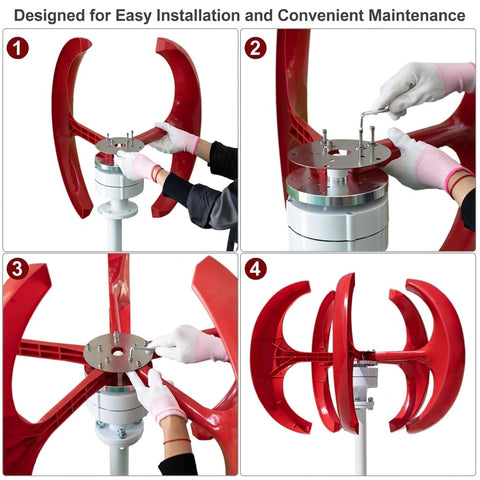 Designed for Easy Installation and Convenient Maintenance

1

2

3

4