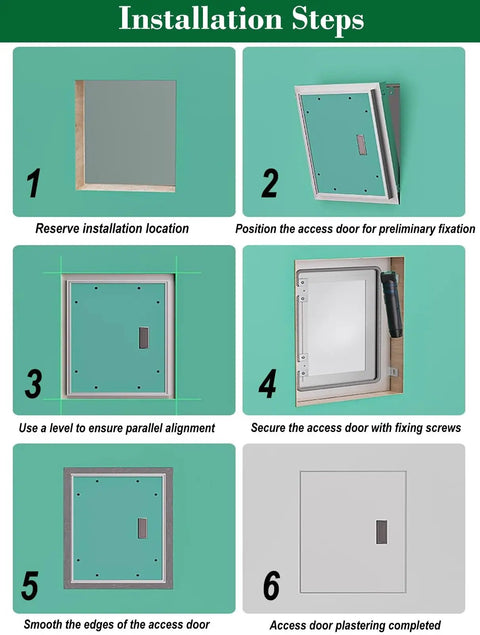 Installation Steps

1

Reserve installation location

2

Position the access door for preliminary fixation

3

Use a level to ensure parallel alignment

4

Secure the access door with fixing screws

5

Smooth the edges of the access door

6

Access door plastering completed