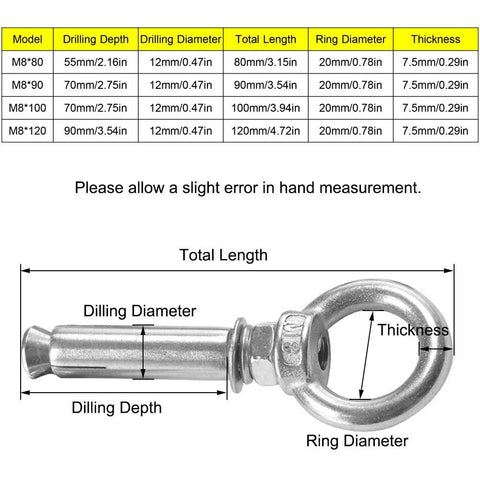 | Model | Drilling Depth | Drilling Diameter | Total Length | Ring Diameter | Thickness |
|---|---|---|---|---|---|
| M8*80 | 55mm/2.16in | 12mm/0.47in | 80mm/3.15in | 20mm/0.78in | 7.5mm/0.29in |
| M8*90 | 70mm/2.75in | 12mm/0.47in | 90mm/3.54in | 20mm/0.78in | 7.5mm/0.29in |
| M8*100 | 70mm/2.75in | 12mm/0.47in | 100mm/3.94in | 20mm/0.78in | 7.5mm/0.29in |
| M8*120 | 90mm/3.54in | 12mm/0.47in | 120mm/4.72in | 20mm/0.78in | 7.5mm/0.29in |

Please allow a slight error in hand measurement.

Total Length

Dilling Diameter

Thickness

Dilling Depth

Ring Diameter