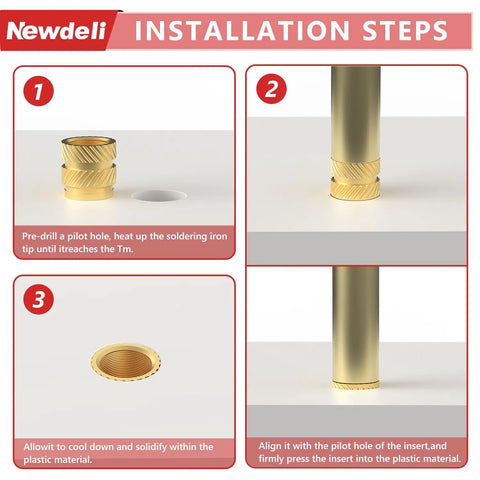 Newdeli INSTALLATION STEPS

1

Pre-drill a pilot hole, heat up the soldering iron tip until itreaches the Tm.

2

Align it with the pilot hole of the insert,and firmly press the insert into the plastic material.

3

Allowit to cool down and solidify within the plastic material.