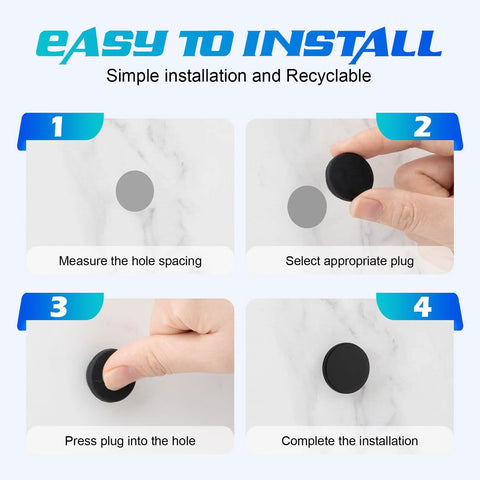 EASY TO INSTALL
Simple installation and Recyclable

1
Measure the hole spacing

2
Select appropriate plug

3
Press plug into the hole

4
Complete the installation