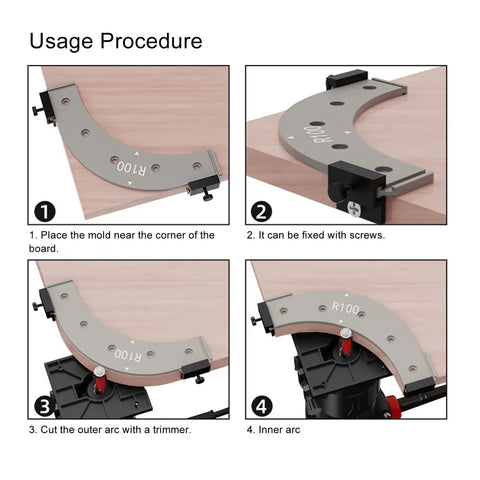 Usage Procedure

R100

1

1. Place the mold near the corner of the board.

R100

2

2. It can be fixed with screws.

R100

3

3. Cut the outer arc with a trimmer.

R100

4

4. Inner arc