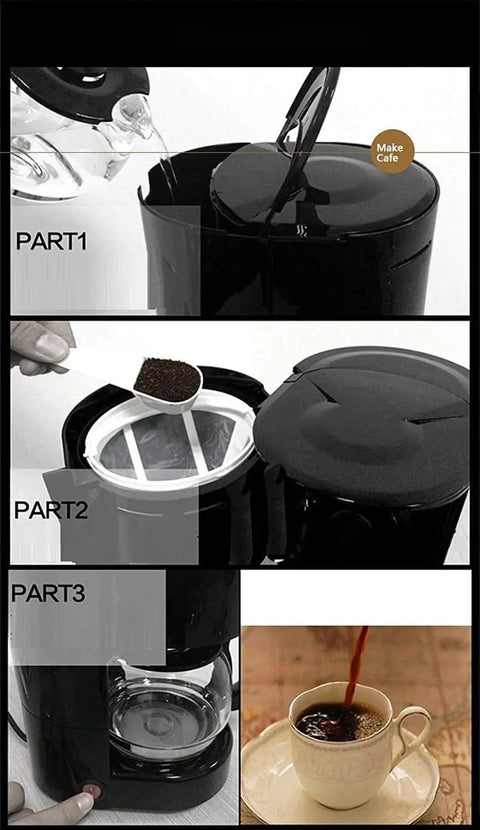 Make
Cafe

PART1

PART2

PART3