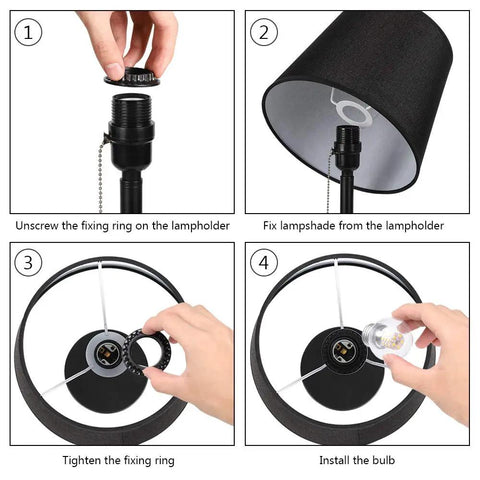 1

Unscrew the fixing ring on the lampholder

2

Fix lampshade from the lampholder

3

Tighten the fixing ring

4

Install the bulb