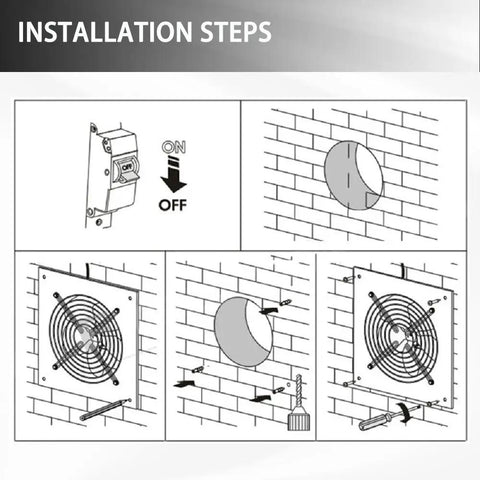 INSTALLATION STEPS

OFF

ON

OFF