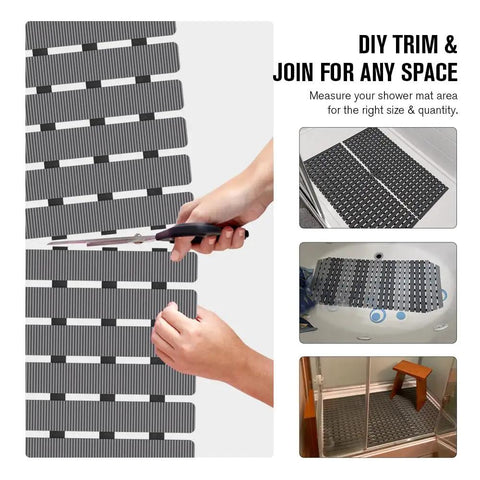 DIY TRIM &
JOIN FOR ANY SPACE

Measure your shower mat area for the right size & quantity.